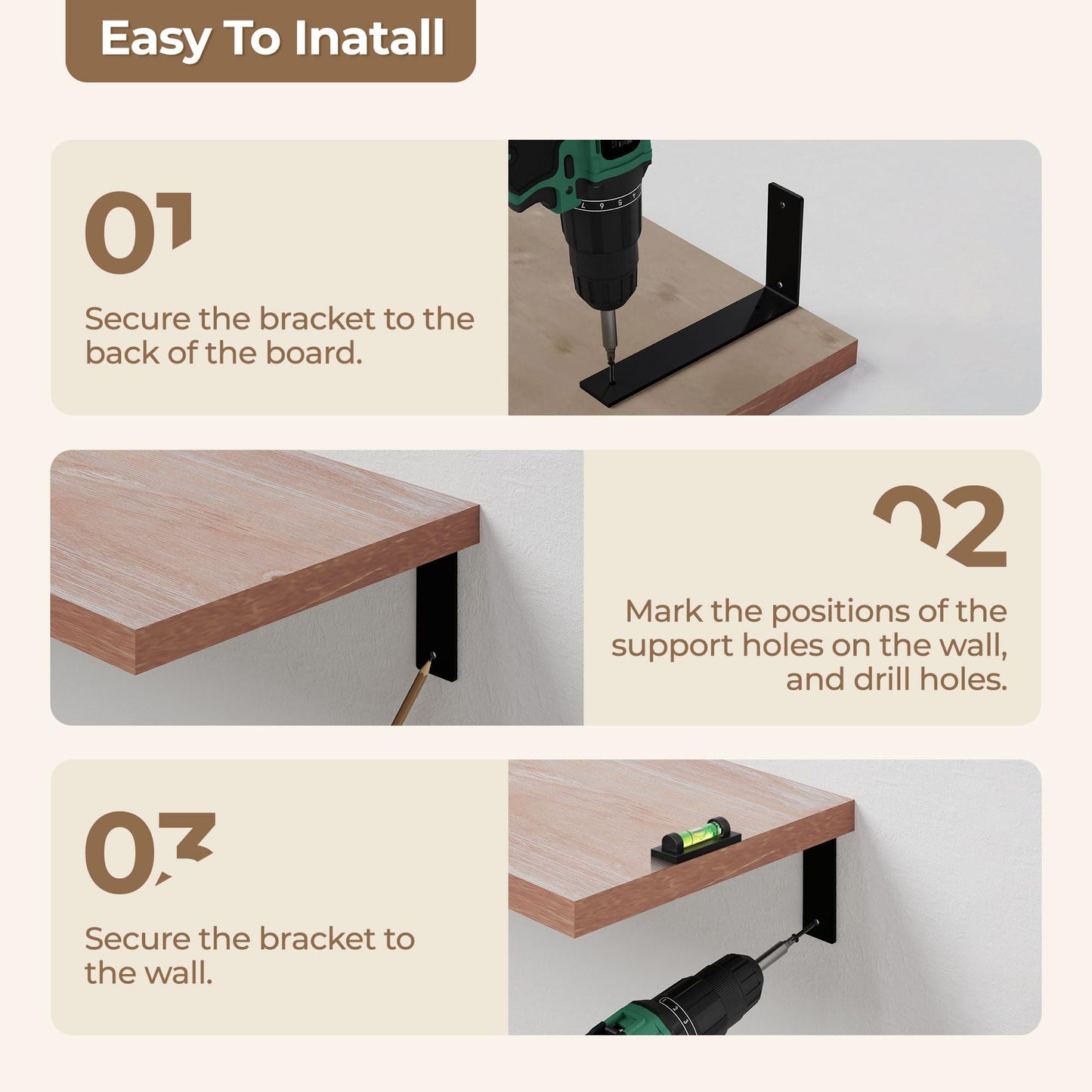 Easy To Inatall

01

Secure the bracket to the back of the board.

02

Mark the positions of the support holes on the wall, and drill holes.

03

Secure the bracket to the wall.