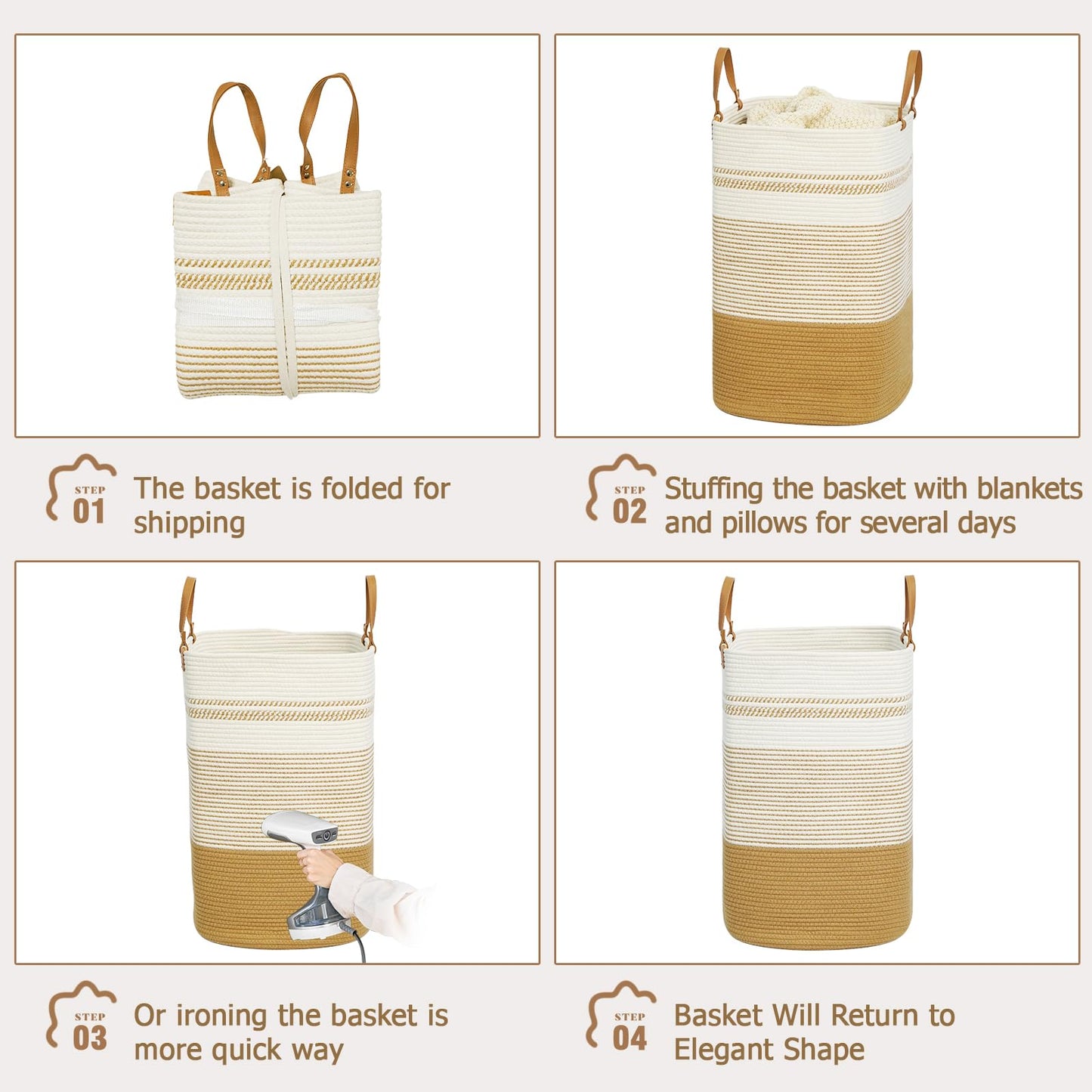 STEP
01
The basket is folded for shipping

STEP
02
Stuffing the basket with blankets and pillows for several days

STEP
03
Or ironing the basket is more quick way

STEP
04
Basket Will Return to Elegant Shape