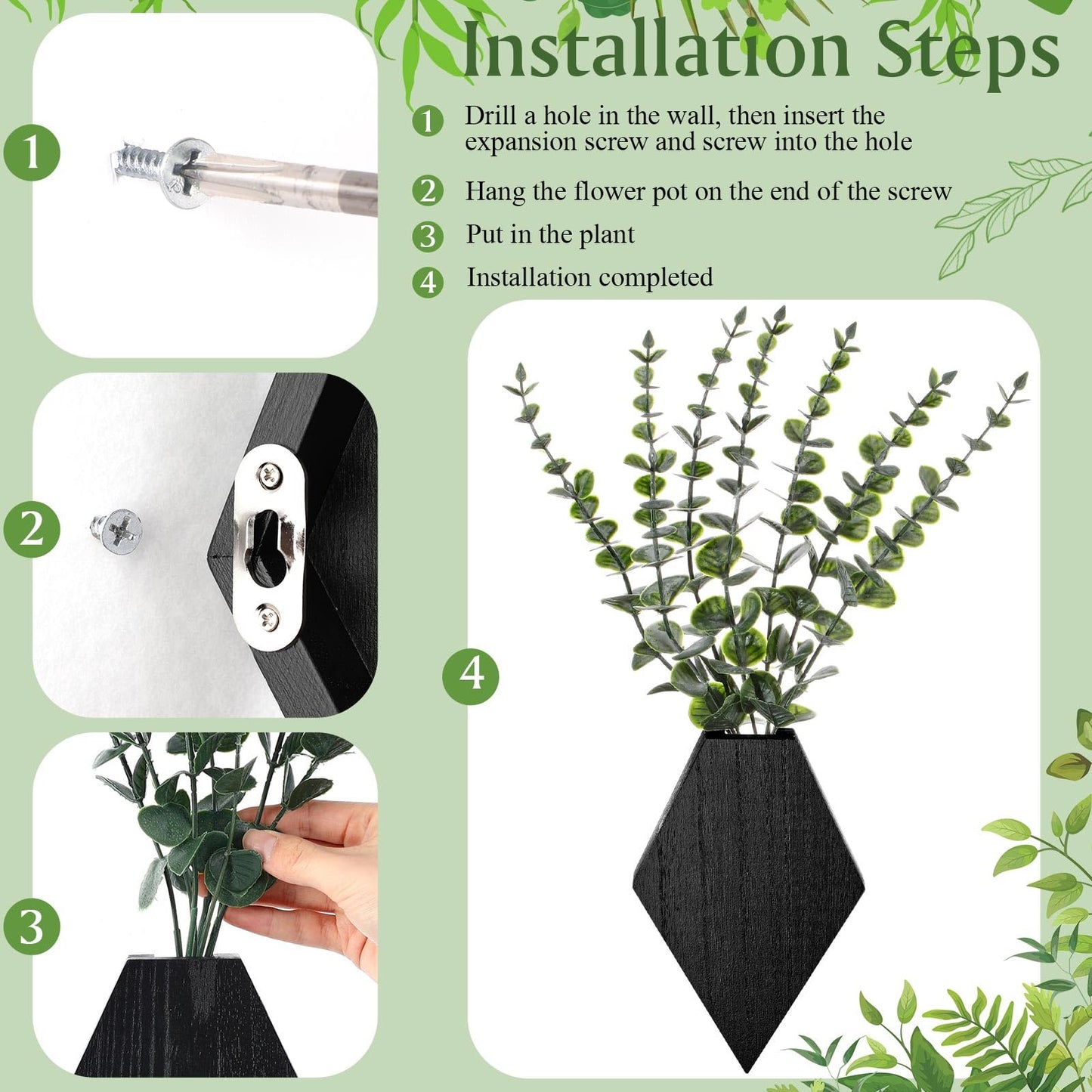 Installation Steps

1 Drill a hole in the wall, then insert the expansion screw and screw into the hole

2 Hang the flower pot on the end of the screw

3 Put in the plant

4 Installation completed

1

2

3

4