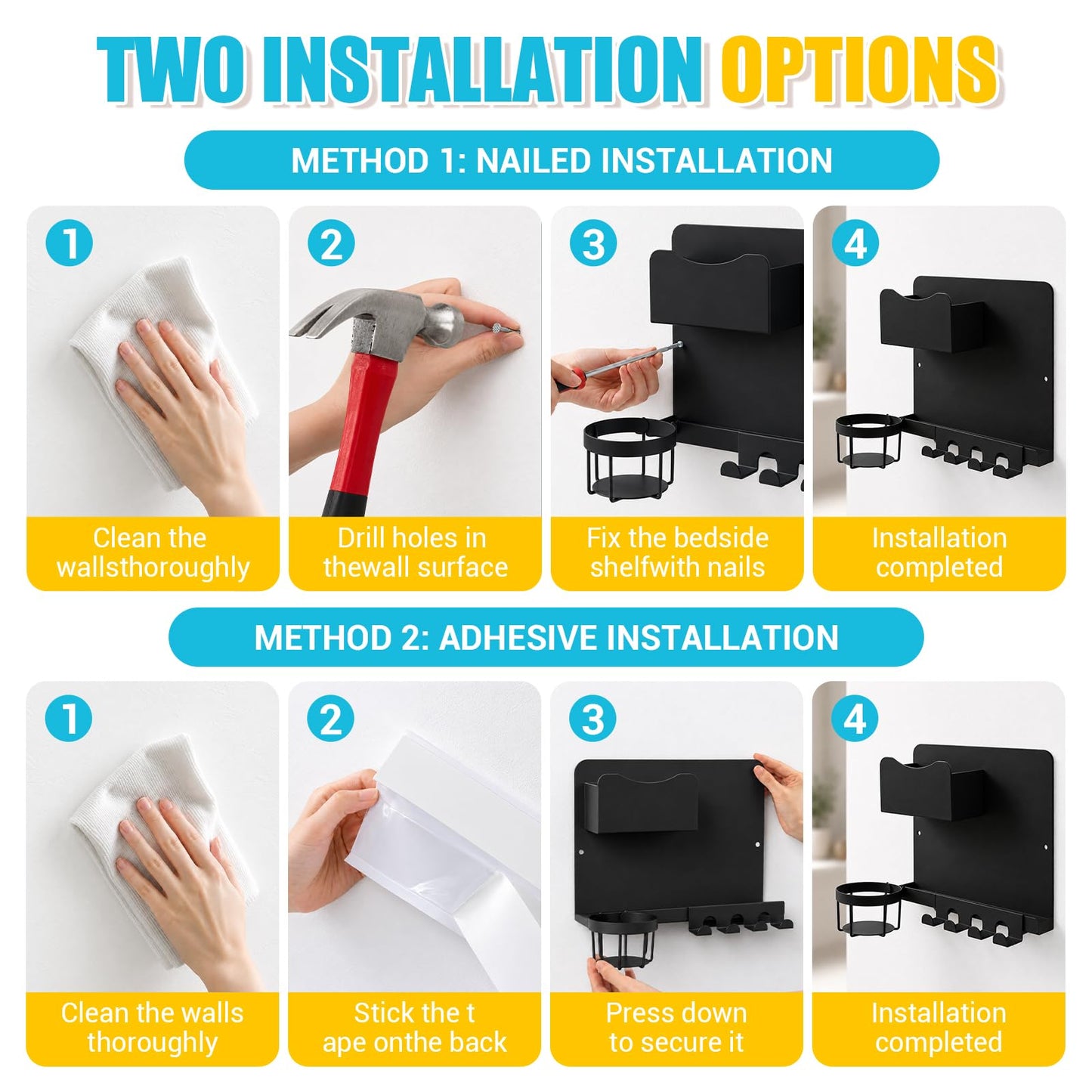 TWO INSTALLATION OPTIONS

METHOD 1: NAILED INSTALLATION

1
Clean the wallsthoroughly

2
Drill holes in thewall surface

3
Fix the bedside shelfwith nails

4
Installation completed

METHOD 2: ADHESIVE INSTALLATION

1
Clean the walls thoroughly

2
Stick the t ape onthe back

3
Press down to secure it

4
Installation completed