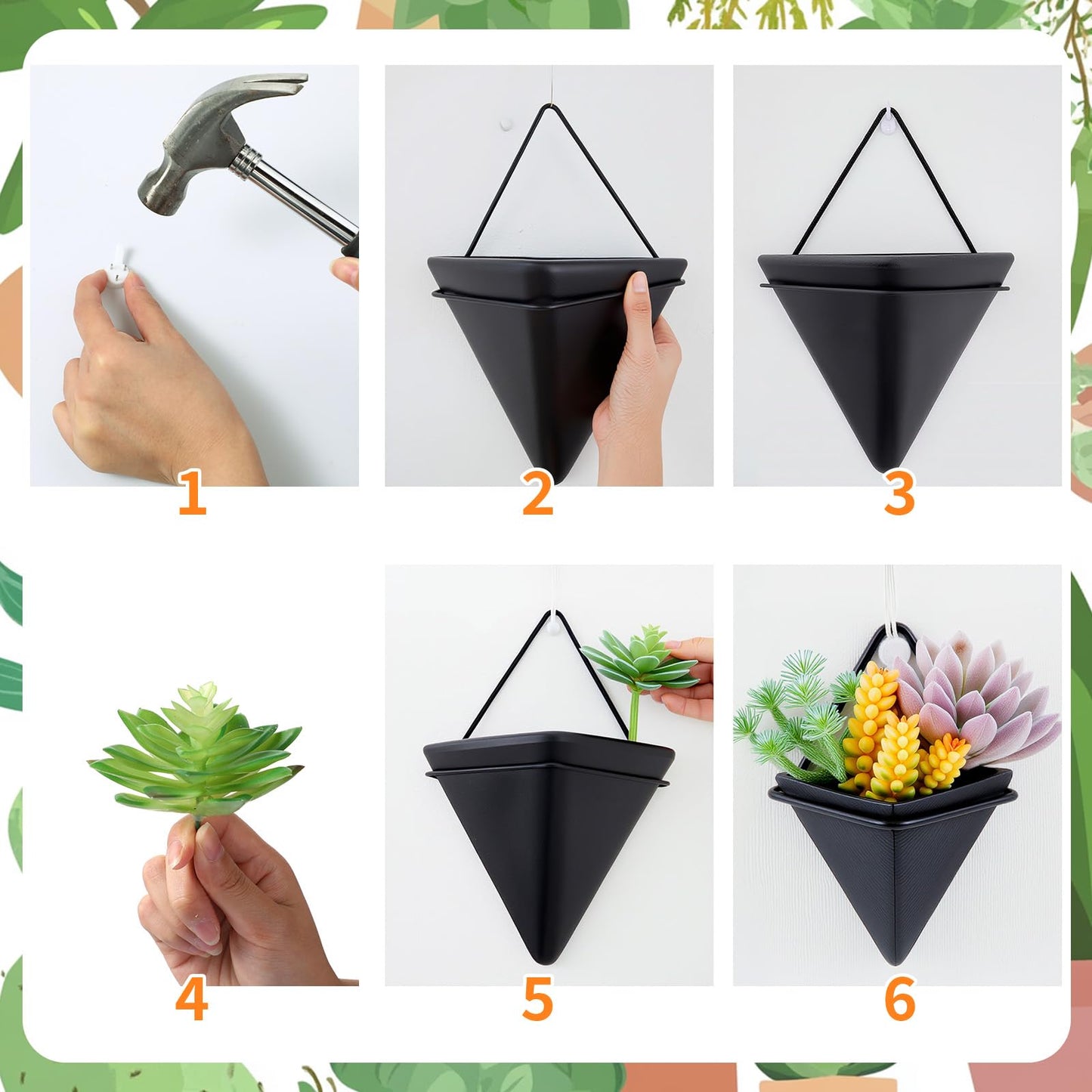 1

2

3

4

5

6